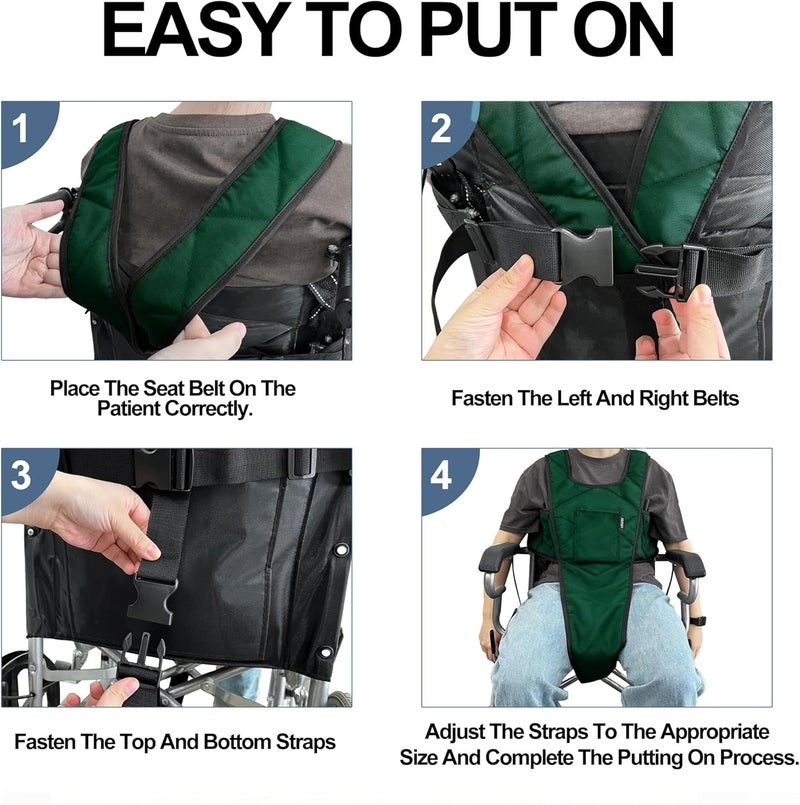 EASY TO PUT ON

1

Place The Seat Belt On The Patient Correctly.

2

Fasten The Left And Right Belts

3

Fasten The Top And Bottom Straps

4

Adjust The Straps To The Appropriate Size And Complete The Putting On Process.